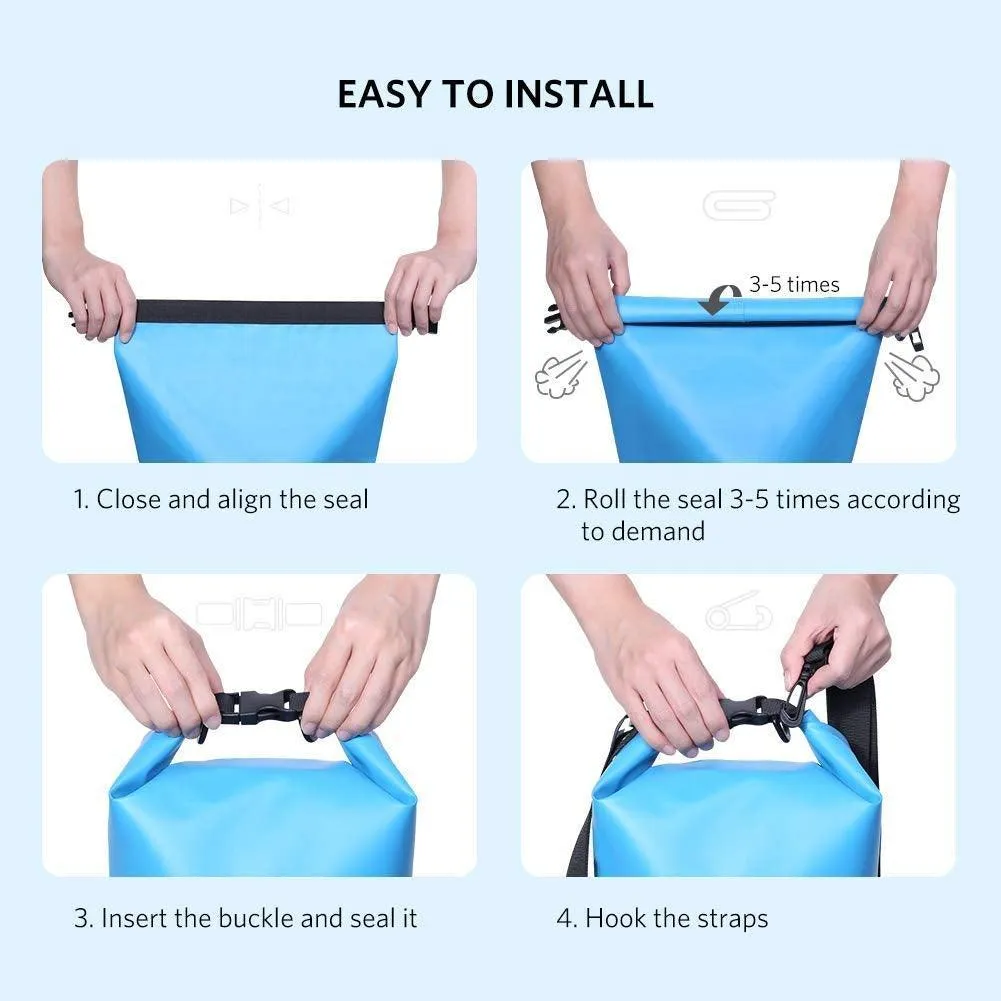 EASY TO INSTALL

3-5 times

1. Close and align the seal

2. Roll the seal 3-5 times according to demand

3. Insert the buckle and seal it

4. Hook the straps